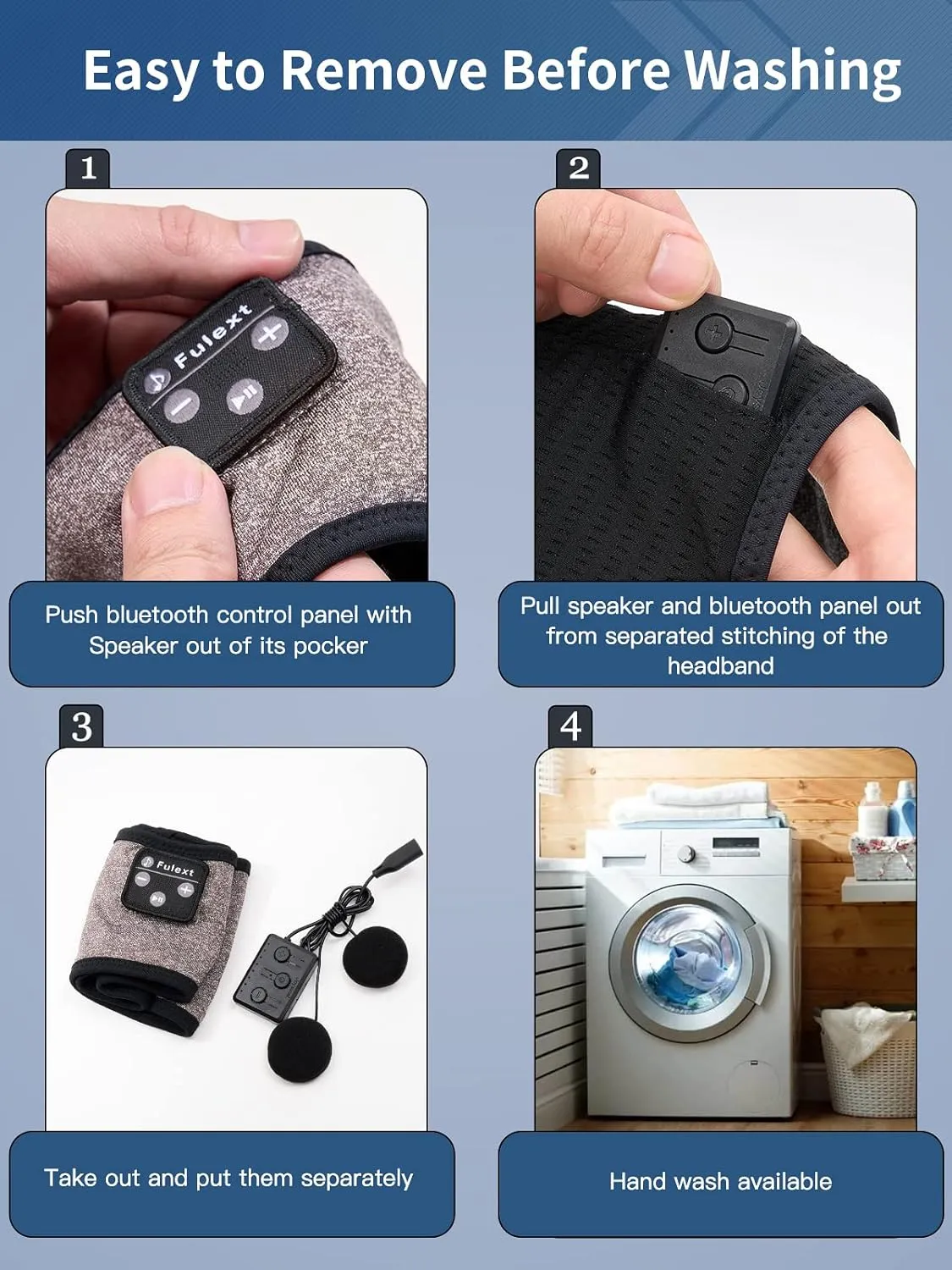 Easy to Remove Before Washing

1

Fulext

Push bluetooth control panel with Speaker out of its pocker

2

Pull speaker and bluetooth panel out from separated stitching of the headband

3

Fulext

Take out and put them separately

4

Hand wash available