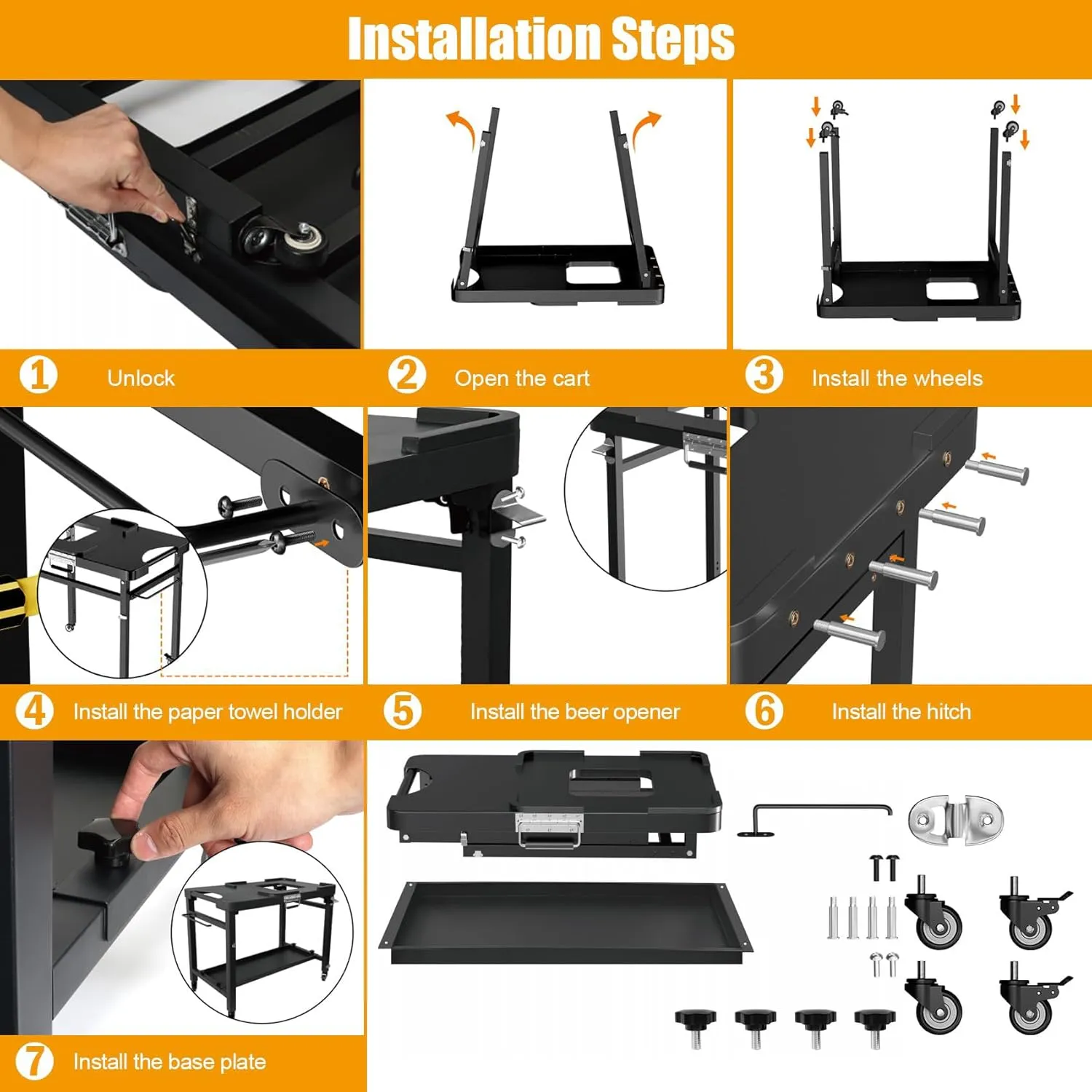 Installation Steps

1 Unlock

2 Open the cart

3 Install the wheels

4 Install the paper towel holder

5 Install the beer opener

6 Install the hitch

7 Install the base plate