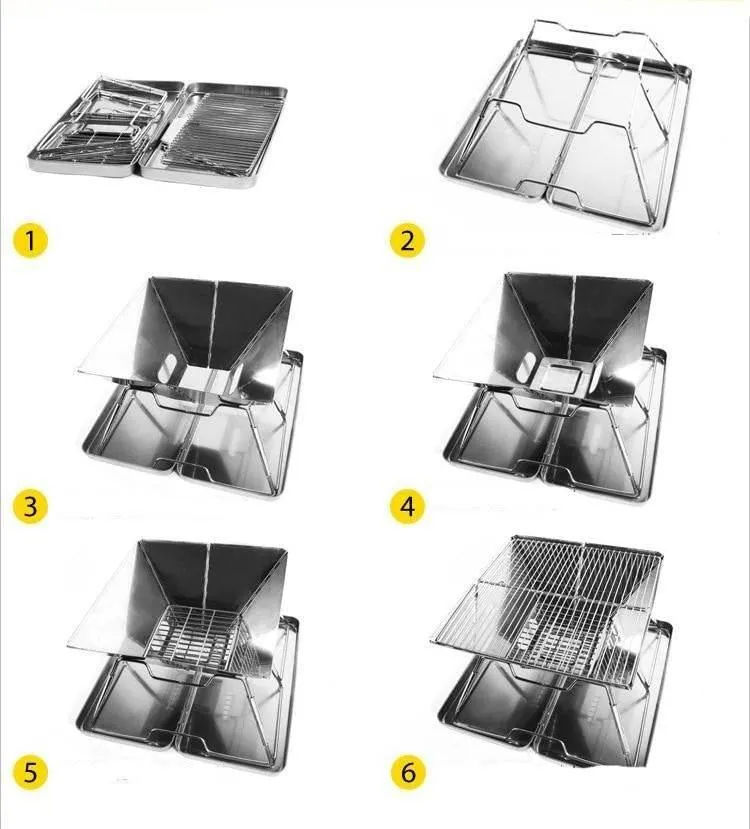 1
2
3
4
5
6