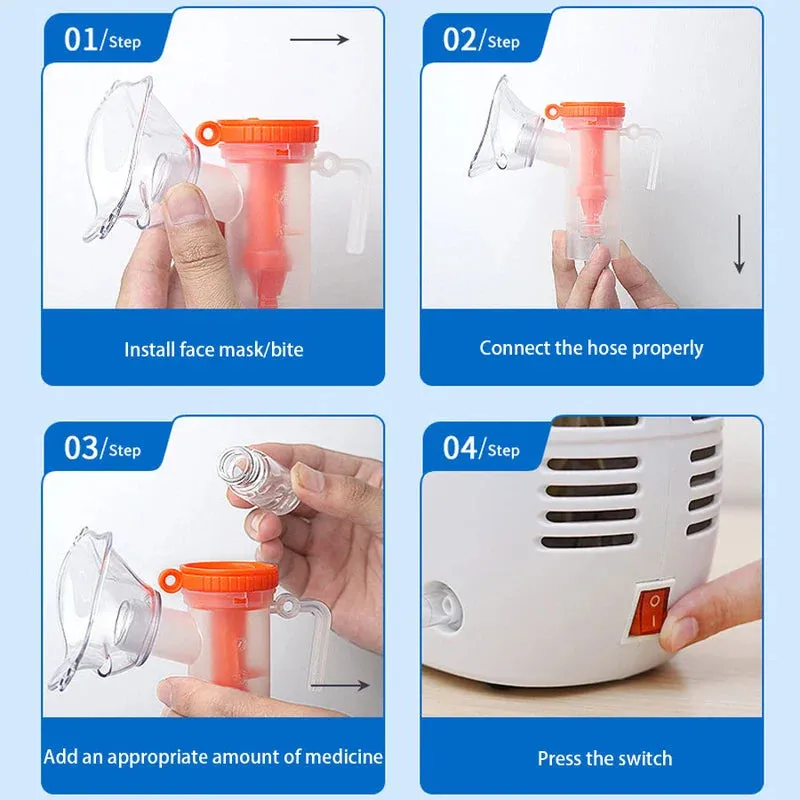 01/Step

Install face mask/bite

02/Step

Connect the hose properly

03/Step

Add an appropriate amount of medicine

04/Step

Press the switch