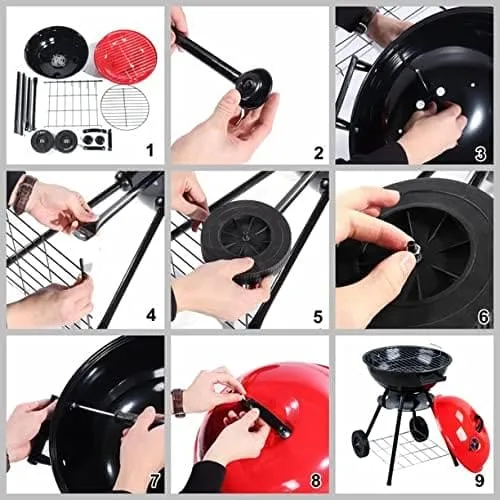 1

2

3

4

5

6

7

8

9